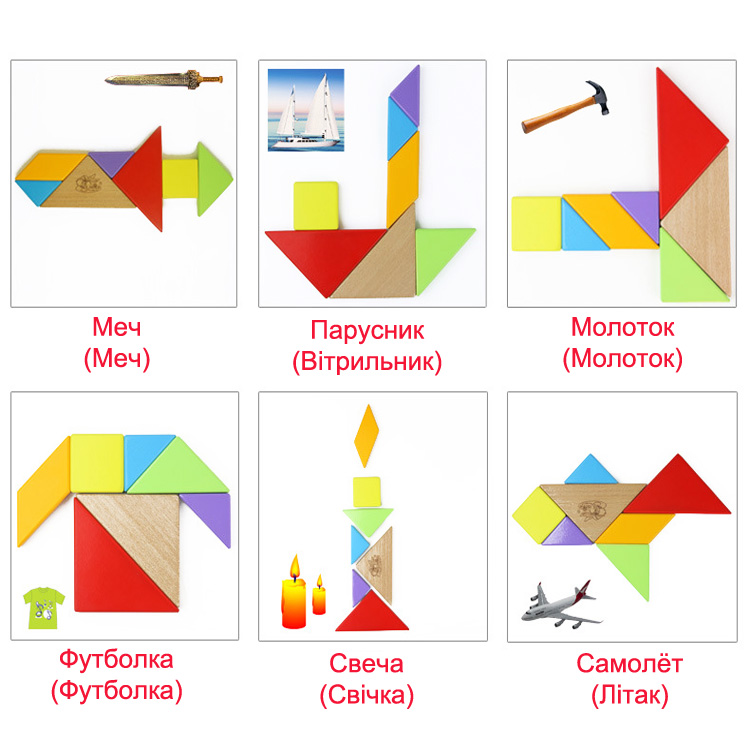 Меч
(Меч)

Парусник
(Вітрильник)

Молоток
(Молоток)

Футболка
(Футболка)

Свеча
(Свічка)

Самолёт
(Літак)